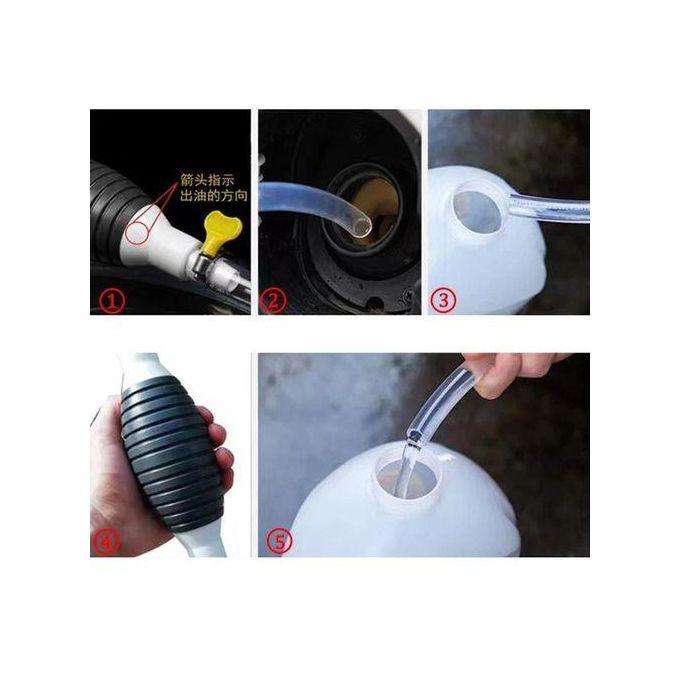 箭头指示
出油的方向

①

②

③

④

⑤