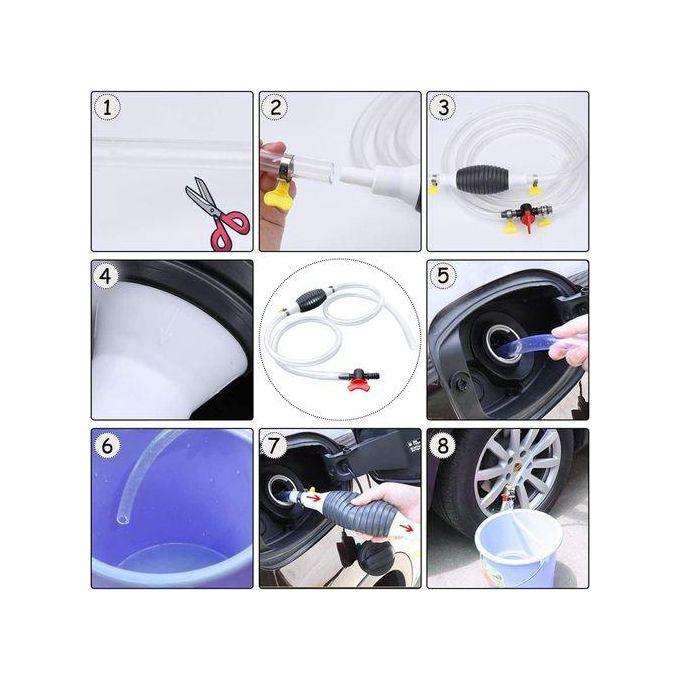 1

2

3

4

5

6

7

8